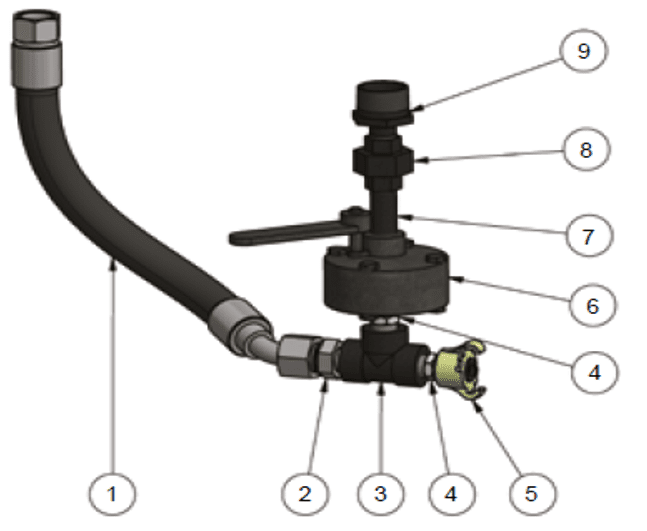 9
8
7
6
4
1
2
3
4
5